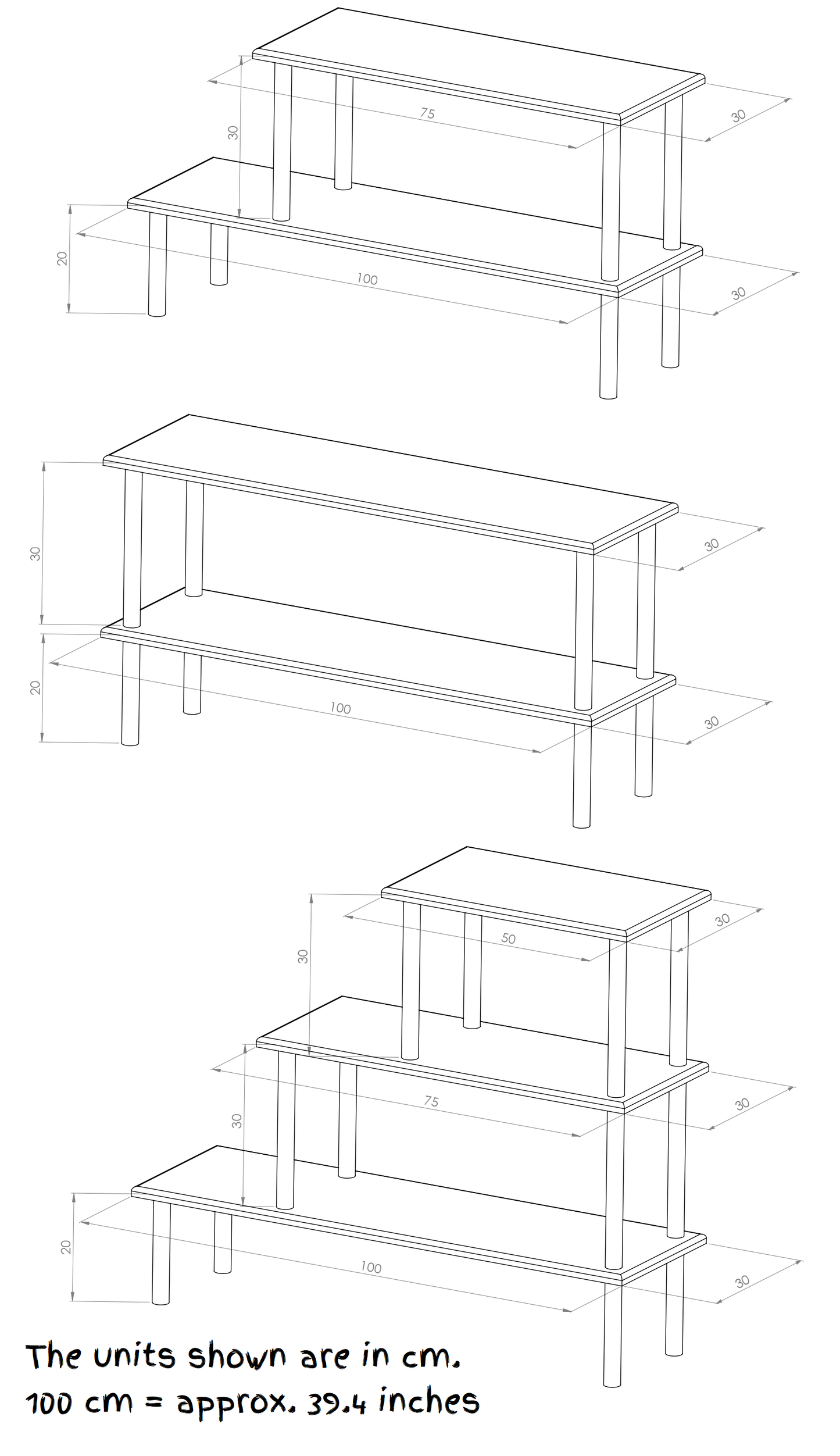 30
75
30
20
100
30

30
30
20
100
30

30
50
30
30
75
30
20
100
30

The units shown are in cm.
100 cm = approx. 39.4 inches